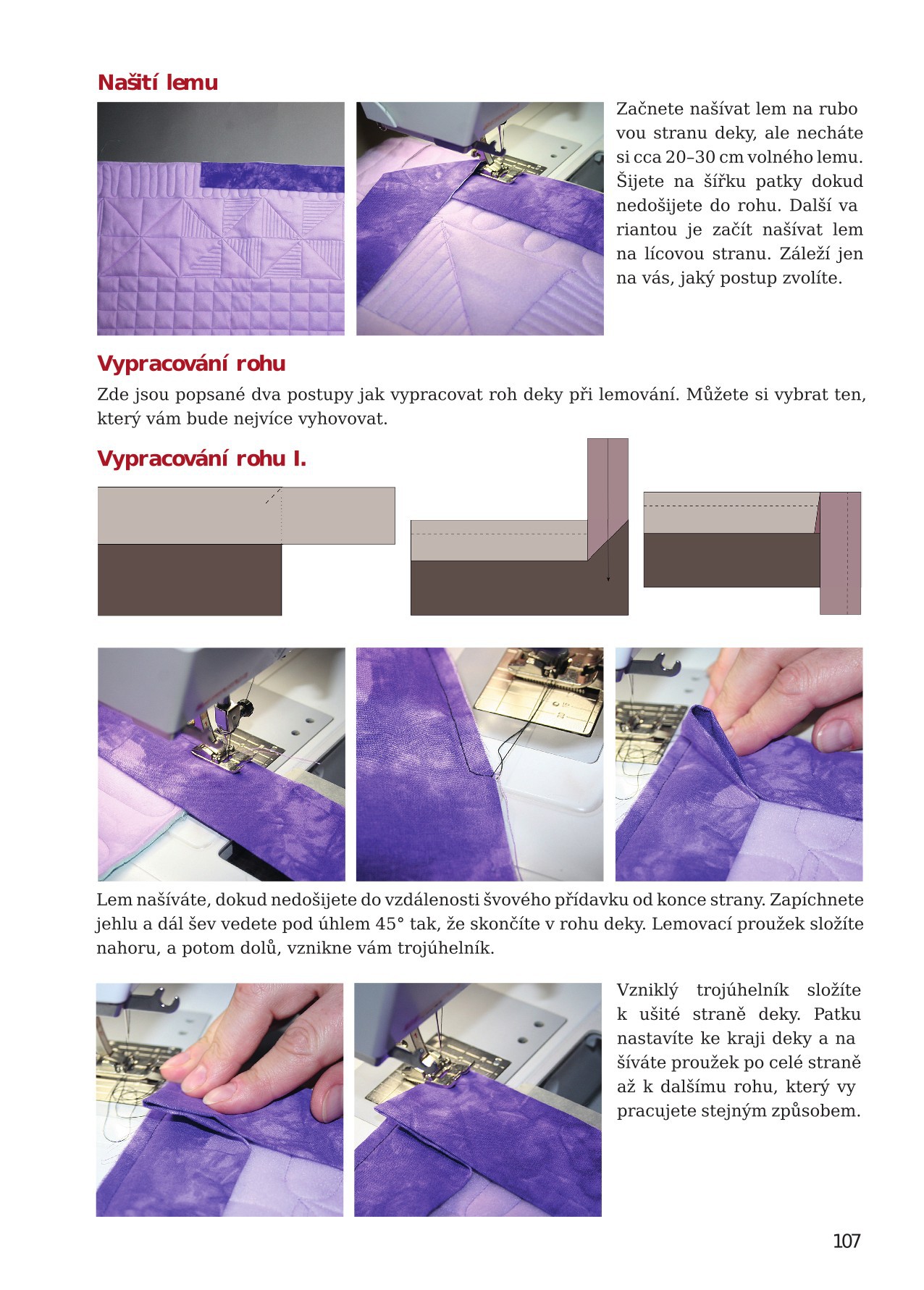 Našití lemu

Začnete našívat lem na rubovou stranu deky, ale necháte si cca 20–30 cm volného lemu. Šijete na šířku patky dokud nedošijete do rohu. Další variantou je začít našívat lem na lícovou stranu. Záleží jen na vás, jaký postup zvolíte.

Vypracování rohu

Zde jsou popsané dva postupy jak vypracovat roh deky při lemování. Můžete si vybrat ten, který vám bude nejvíce vyhovovat.

Vypracování rohu I.

Lem našíváte, dokud nedošijete do vzdálenosti švového přídavku od konce strany. Zapíchnete jehlu a dál šev vedete pod úhlem 45° tak, že skončíte v rohu deky. Lemovací proužek složíte nahoru, a potom dolů, vznikne vám trojúhelník.

Vzniklý trojúhelník složíte k ušité straně deky. Patku nastavíte ke kraji deky a našíváte proužek po celé straně až k dalšímu rohu, který vypracujete stejným způsobem.

107